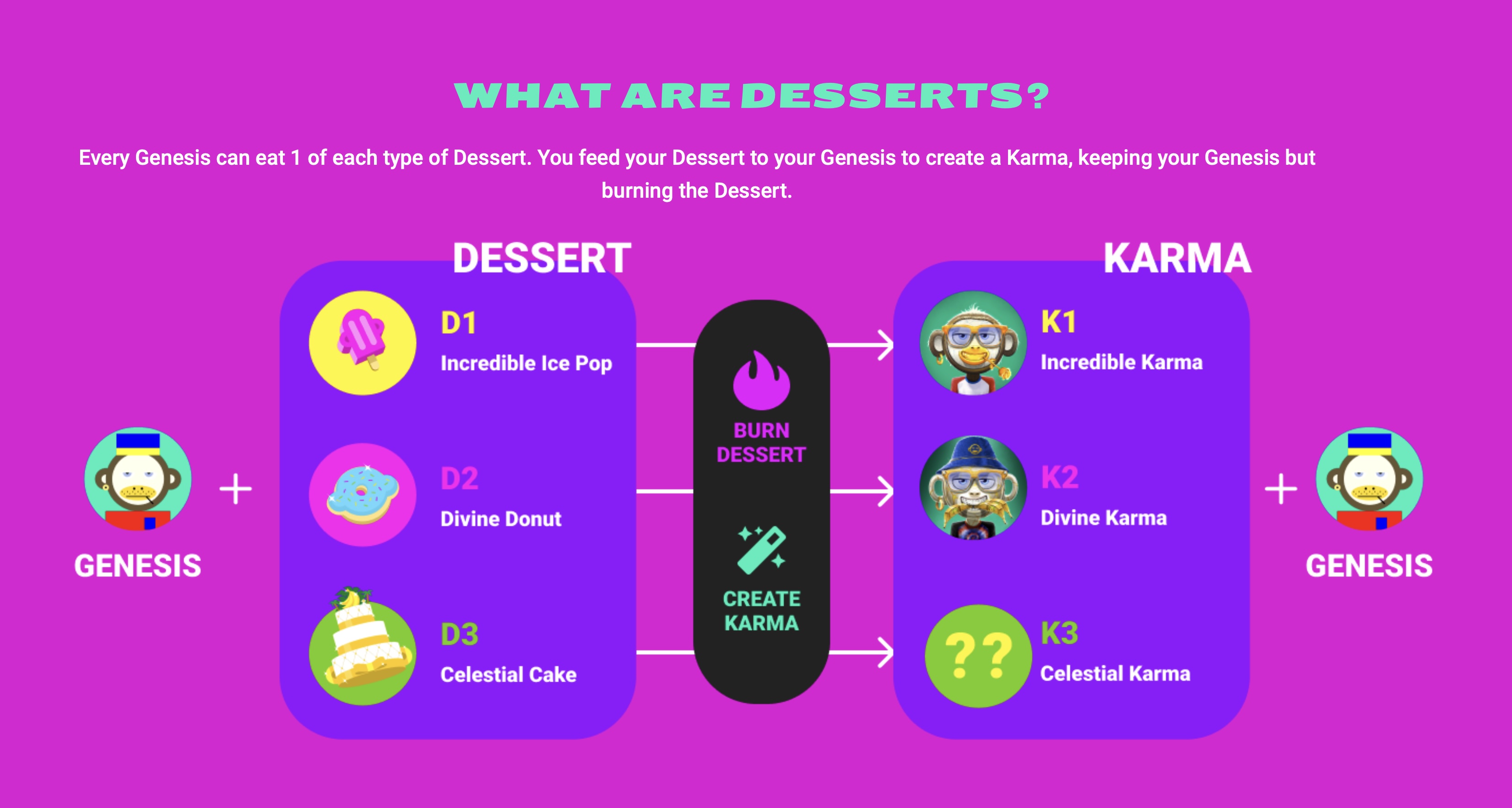 WHAT ARE DESSERTS?

Every Genesis can eat 1 of each type of Dessert. You feed your Dessert to your Genesis to create a Karma, keeping your Genesis but burning the Dessert.

GENESIS

+

DESSERT

D1
Incredible Ice Pop

D2
Divine Donut

D3
Celestial Cake

BURN DESSERT

CREATE KARMA

KARMA

K1
Incredible Karma

K2
Divine Karma

??

K3
Celestial Karma

+

GENESIS